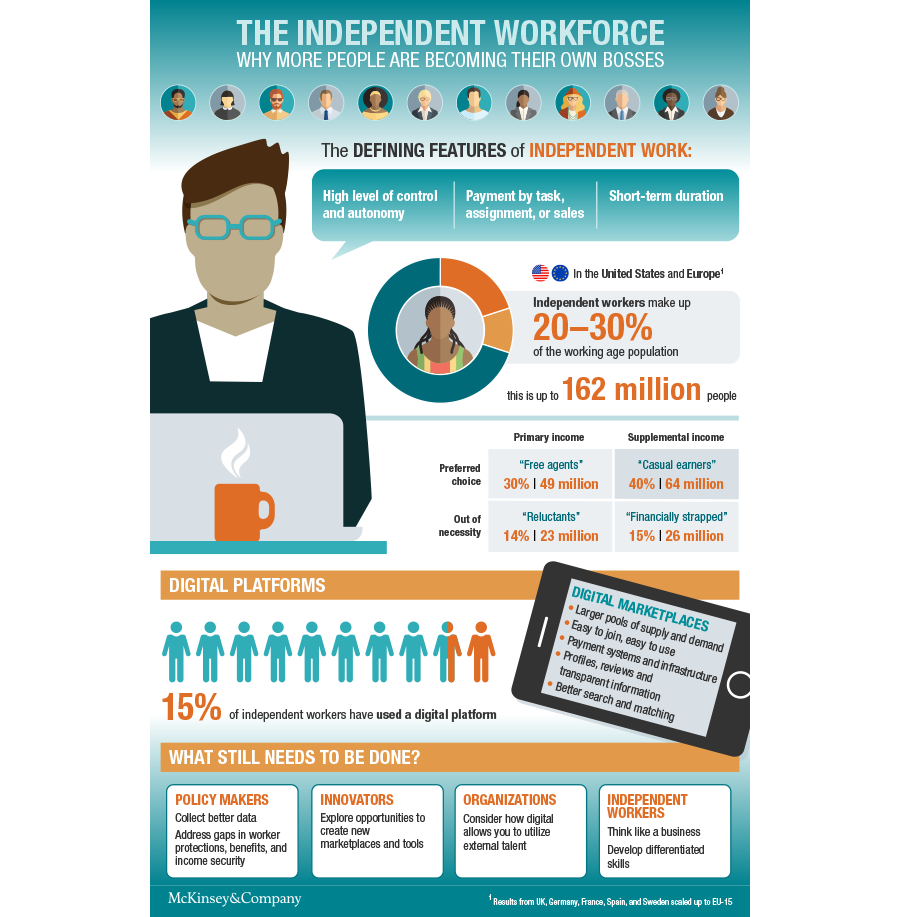 THE INDEPENDENT WORKFORCE
WHY MORE PEOPLE ARE BECOMING THEIR OWN BOSSES

The DEFINING FEATURES of INDEPENDENT WORK:

High level of control and autonomy

Payment by task, assignment, or sales

Short-term duration

In the United States and Europe$^1$

Independent workers make up
20–30%
of the working age population

this is up to 162 million people

| | Primary income | Supplemental income |
|---|---|---|
| Preferred choice | "Free agents" 30% \| 49 million | "Casual earners" 40% \| 64 million |
| Out of necessity | "Reluctants" 14% \| 23 million | "Financially strapped" 15% \| 26 million |

DIGITAL PLATFORMS

15% of independent workers have used a digital platform

DIGITAL MARKETPLACES
• Larger pools of supply and demand
• Easy to join, easy to use
• Payment systems and infrastructure
• Profiles, reviews and transparent information
• Better search and matching

WHAT STILL NEEDS TO BE DONE?

POLICY MAKERS
Collect better data
Address gaps in worker protections, benefits, and income security

INNOVATORS
Explore opportunities to create new marketplaces and tools

ORGANIZATIONS
Consider how digital allows you to utilize external talent

INDEPENDENT WORKERS
Think like a business
Develop differentiated skills

McKinsey&Company

$^1$ Results from UK, Germany, France, Spain, and Sweden scaled up to EU-15