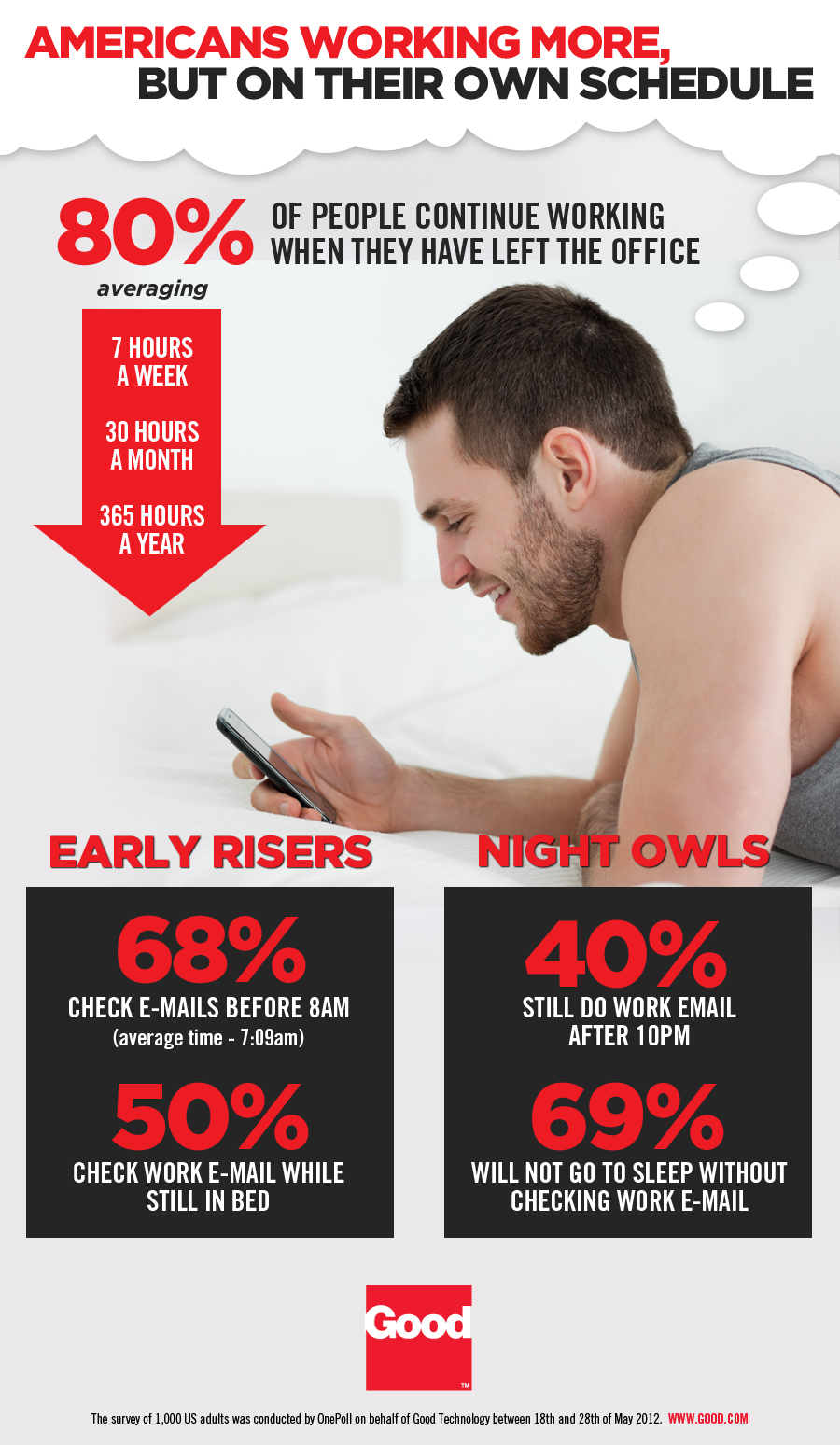 AMERICANS WORKING MORE, BUT ON THEIR OWN SCHEDULE

80% OF PEOPLE CONTINUE WORKING WHEN THEY HAVE LEFT THE OFFICE

averaging

7 HOURS A WEEK

30 HOURS A MONTH

365 HOURS A YEAR

EARLY RISERS

68%
CHECK E-MAILS BEFORE 8AM
(average time - 7:09am)

50%
CHECK WORK E-MAIL WHILE STILL IN BED

NIGHT OWLS

40%
STILL DO WORK EMAIL AFTER 10PM

69%
WILL NOT GO TO SLEEP WITHOUT CHECKING WORK E-MAIL

Good
TM

The survey of 1,000 US adults was conducted by OnePoll on behalf of Good Technology between 18th and 28th of May 2012. WWW.GOOD.COM